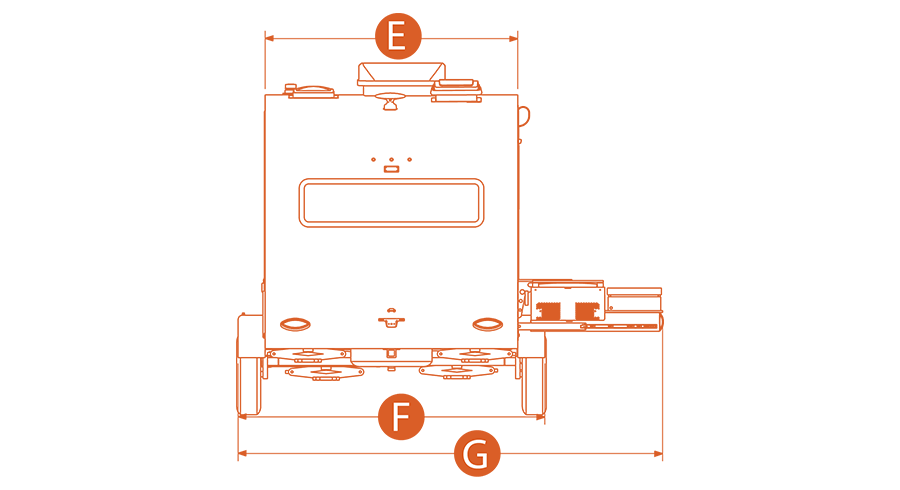 E

F

G