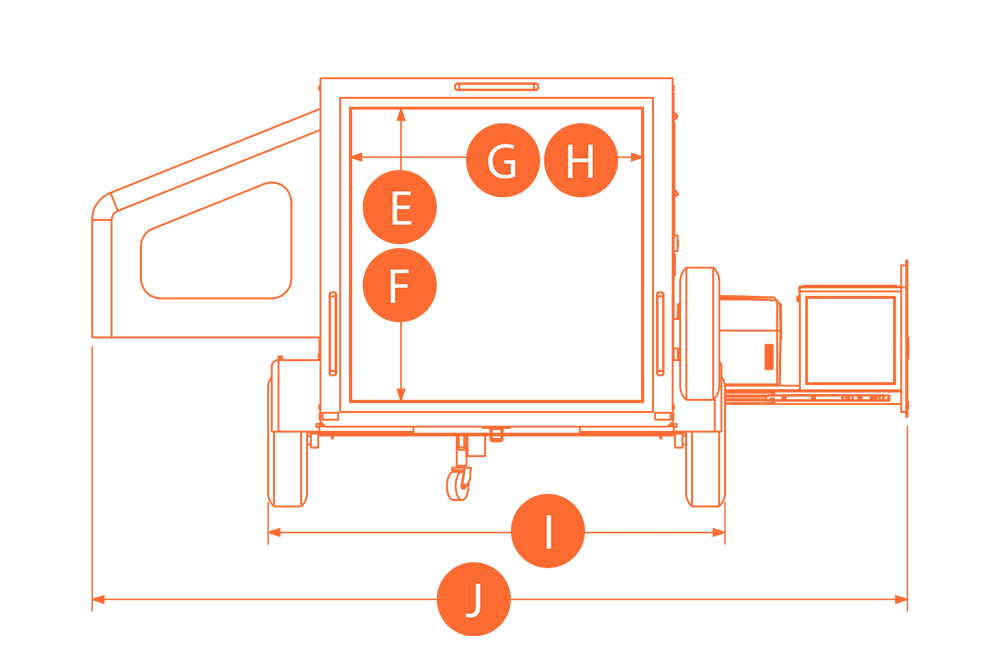 G H
E
F
I
J