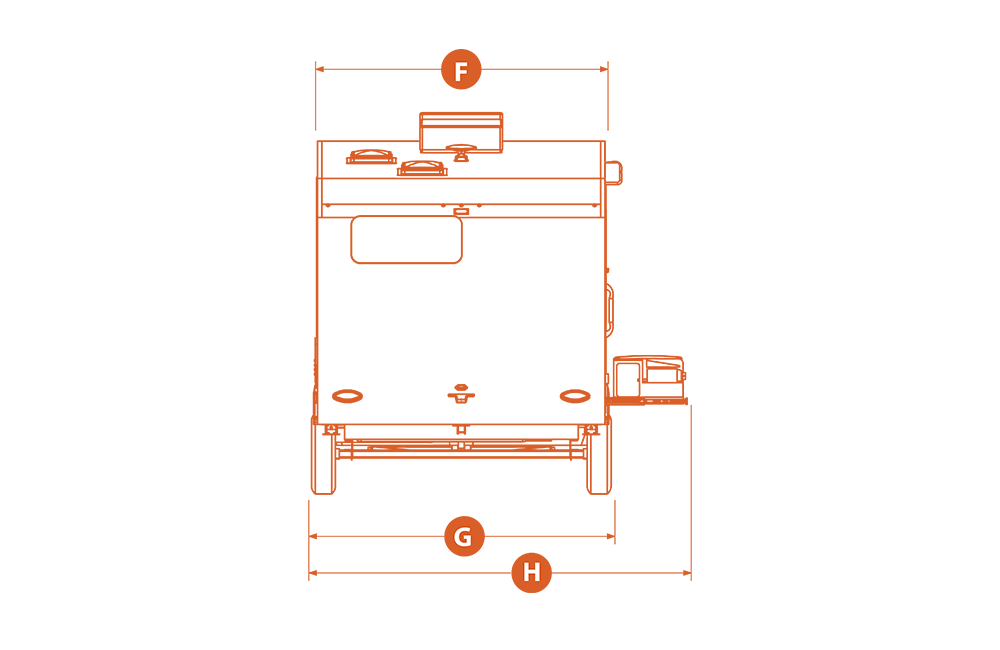 F

G

H